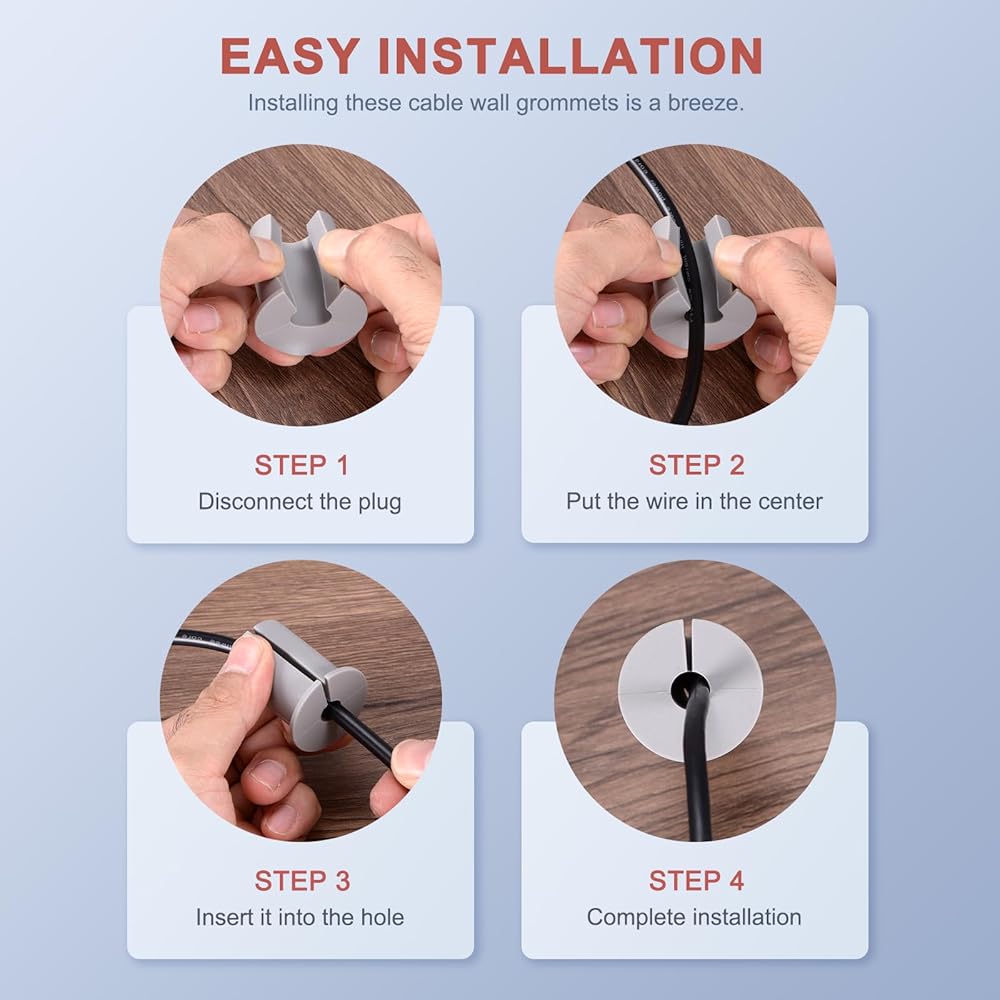 EASY INSTALLATION

Installing these cable wall grommets is a breeze.

STEP 1
Disconnect the plug

STEP 2
Put the wire in the center

STEP 3
Insert it into the hole

STEP 4
Complete installation