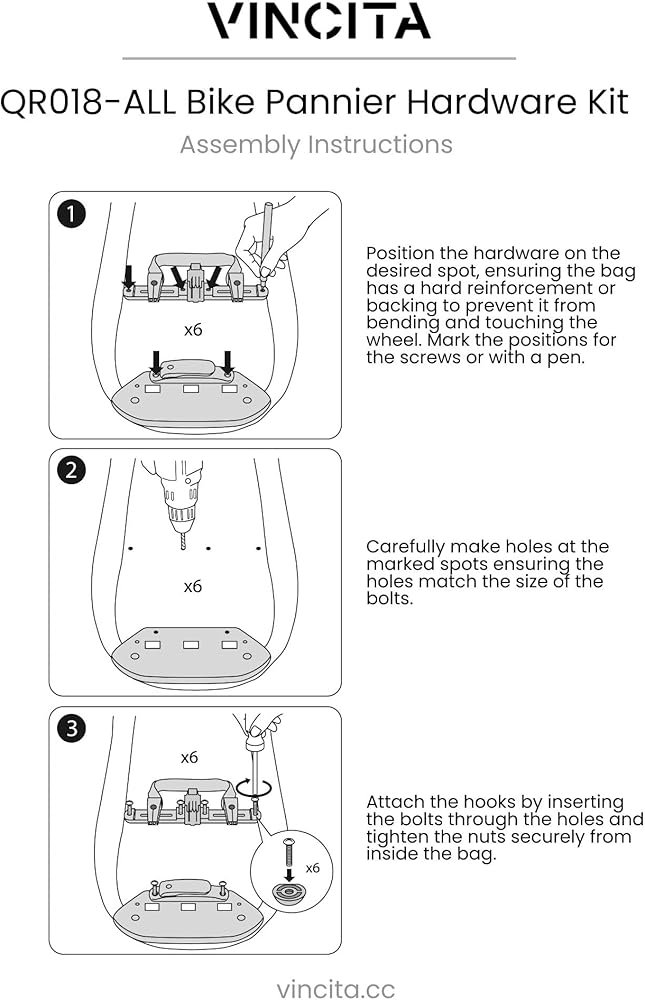 VINCITA

QR018-ALL Bike Pannier Hardware Kit

Assembly Instructions

1

x6

Position the hardware on the desired spot, ensuring the bag has a hard reinforcement or backing to prevent it from bending and touching the wheel. Mark the positions for the screws or with a pen.

2

x6

Carefully make holes at the marked spots ensuring the holes match the size of the bolts.

3

x6

x6

Attach the hooks by inserting the bolts through the holes and tighten the nuts securely from inside the bag.

vincita.cc