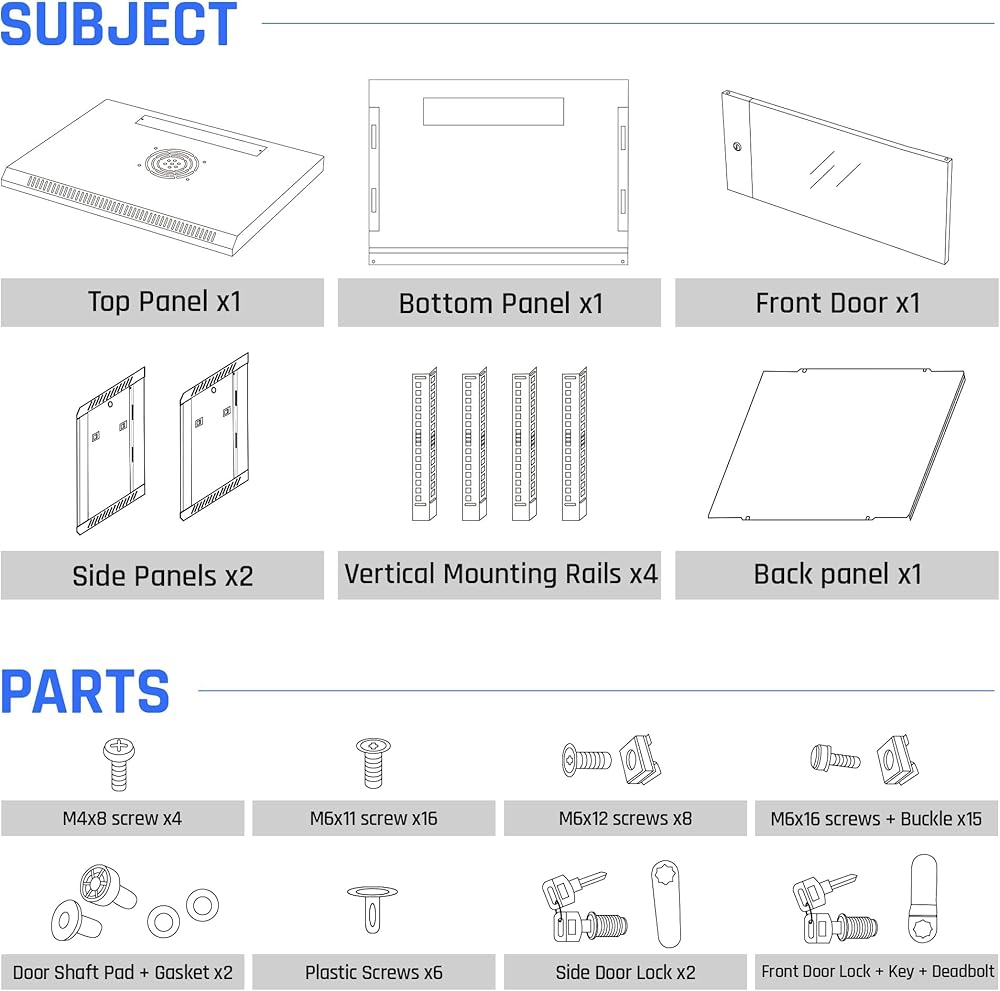 SUBJECT

Top Panel x1

Bottom Panel x1

Front Door x1

Side Panels x2

Vertical Mounting Rails x4

Back panel x1

PARTS

M4x8 screw x4

M6x11 screw x16

M6x12 screws x8

M6x16 screws + Buckle x15

Door Shaft Pad + Gasket x2

Plastic Screws x6

Side Door Lock x2

Front Door Lock + Key + Deadbolt