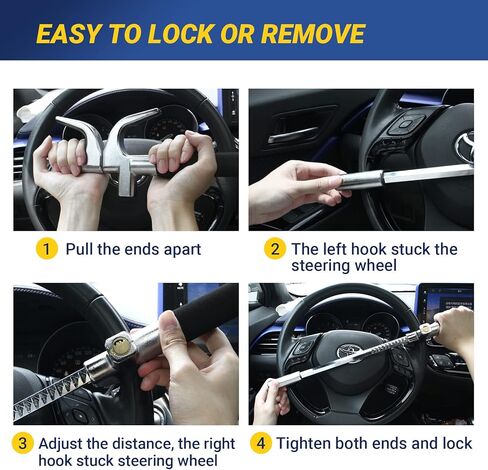 EASY TO LOCK OR REMOVE

1 Pull the ends apart

2 The left hook stuck the steering wheel

3 Adjust the distance, the right hook stuck steering wheel

4 Tighten both ends and lock