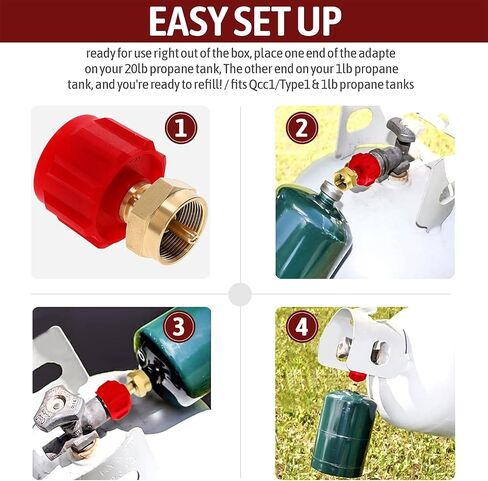 EASY SET UP

ready for use right out of the box, place one end of the adapte on your 20lb propane tank, The other end on your 1lb propane tank, and you're ready to refill! / fits Qcc1/Type1 & 1lb propane tanks

1

2

3

4