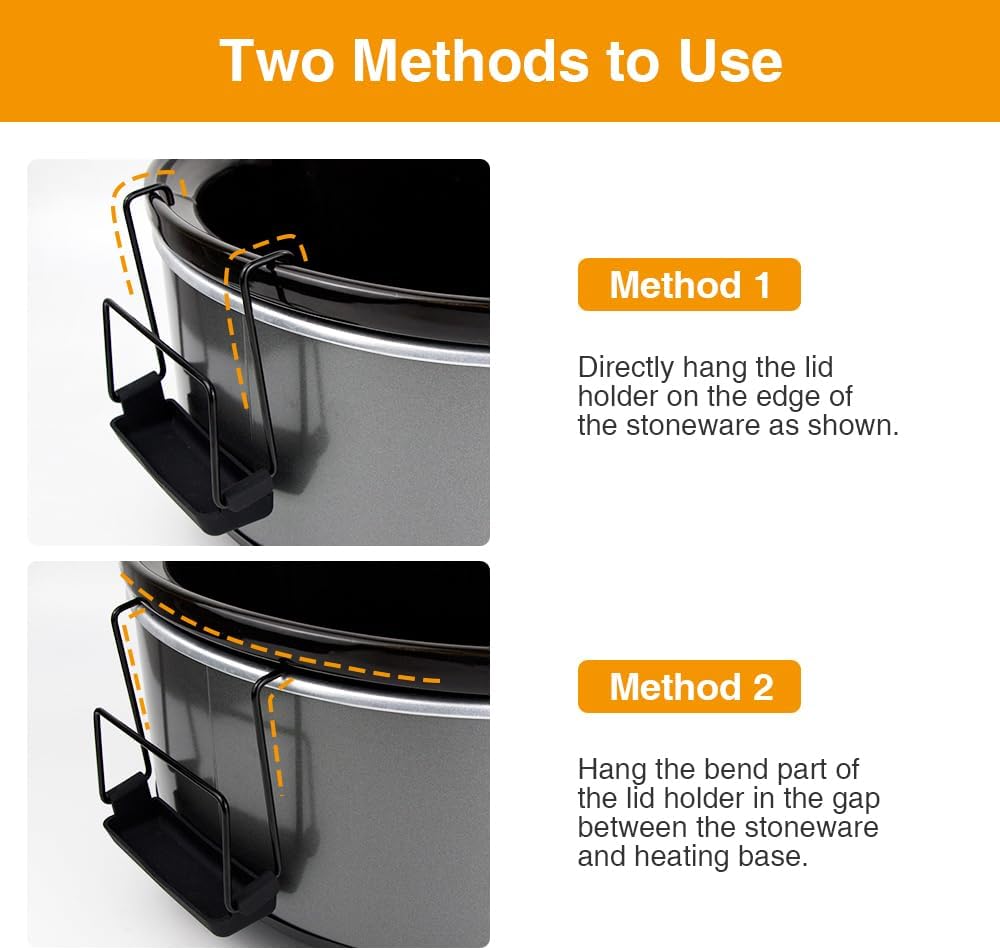 Two Methods to Use

Method 1

Directly hang the lid holder on the edge of the stoneware as shown.

Method 2

Hang the bend part of the lid holder in the gap between the stoneware and heating base.