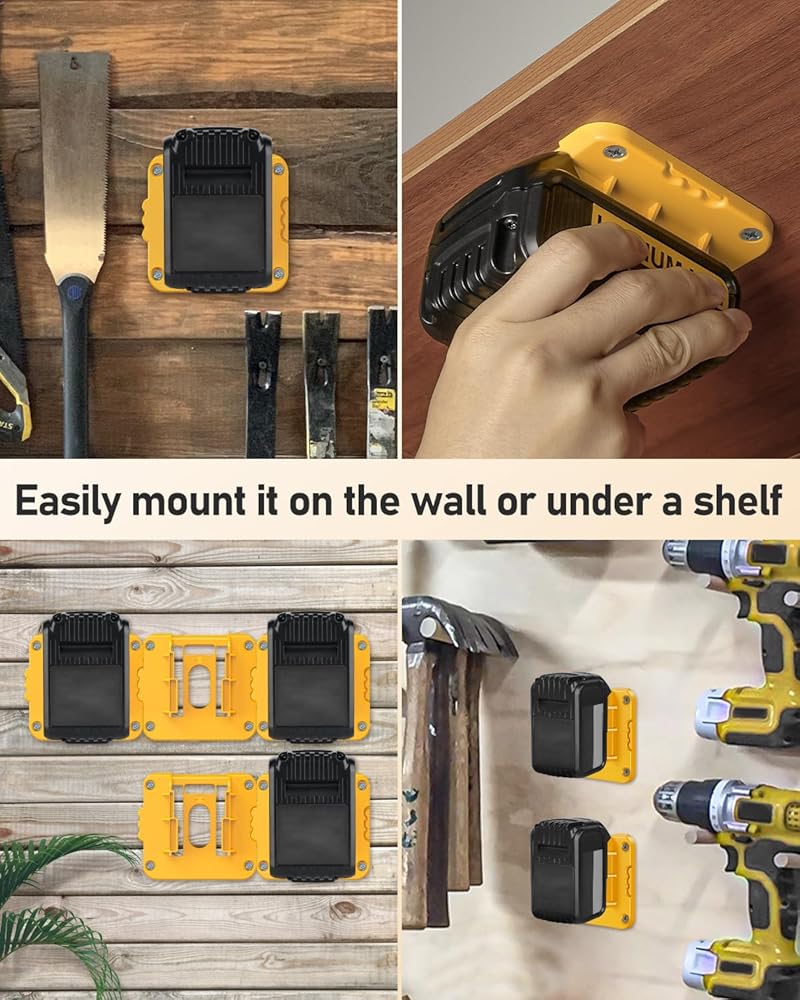 Easily mount it on the wall or under a shelf