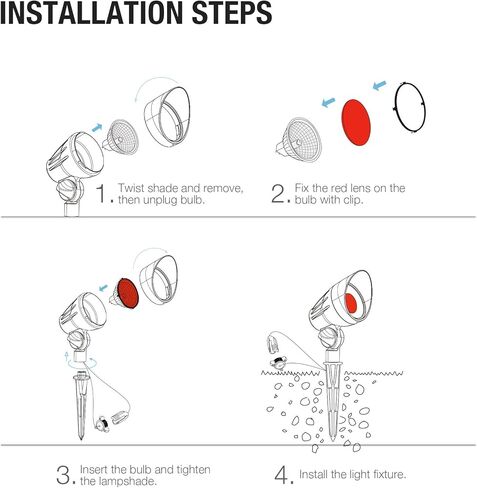 INSTALLATION STEPS

1. Twist shade and remove, then unplug bulb.

2. Fix the red lens on the bulb with clip.

3. Insert the bulb and tighten the lampshade.

4. Install the light fixture.