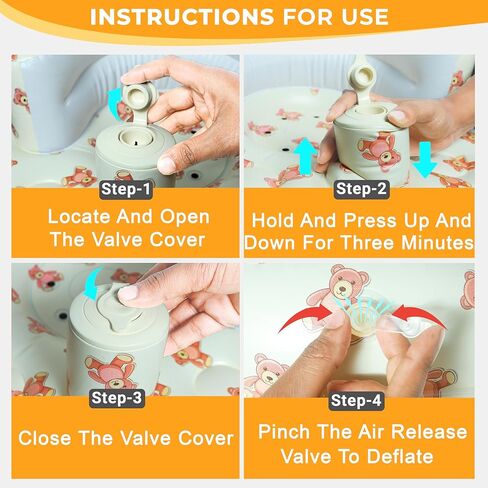 INSTRUCTIONS FOR USE

Step-1
Locate And Open The Valve Cover

Step-2
Hold And Press Up And Down For Three Minutes

Step-3
Close The Valve Cover

Step-4
Pinch The Air Release Valve To Deflate