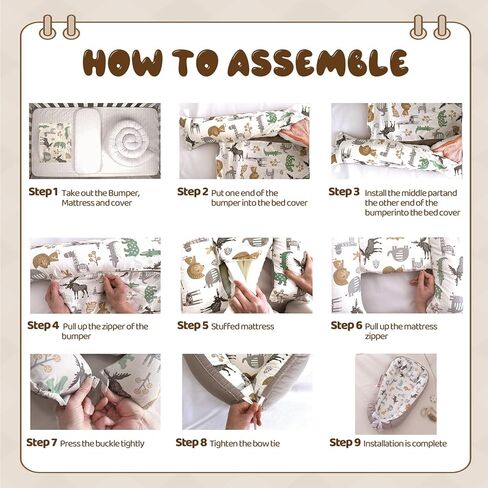 HOW TO ASSEMBLE

Step 1 Take out the Bumper, Mattress and cover

Step 2 Put one end of the bumper into the bed cover

Step 3 Install the middle partand the other end of the bumperinto the bed cover

Step 4 Pull up the zipper of the bumper

Step 5 Stuffed mattress

Step 6 Pull up the mattress zipper

Step 7 Press the buckle tightly

Step 8 Tighten the bow tie

Step 9 Installation is complete