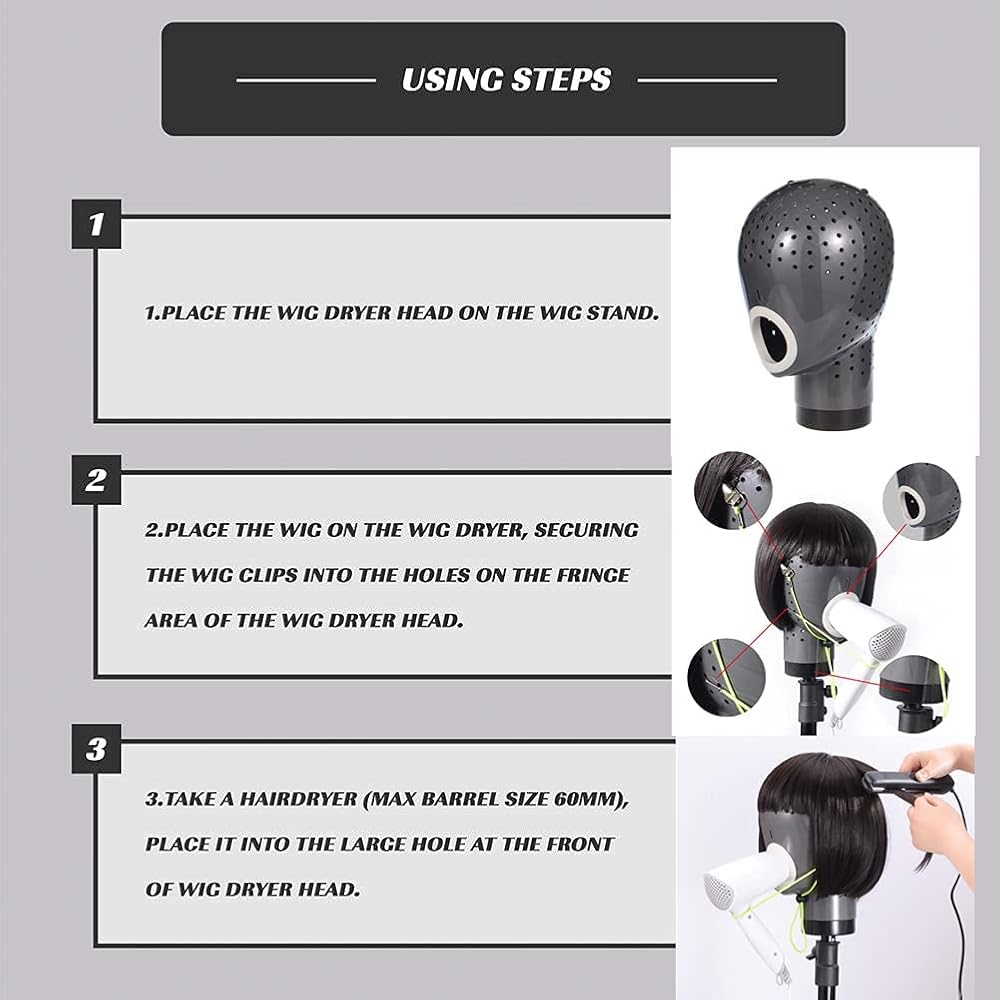 USING STEPS

1

1.PLACE THE WIG DRYER HEAD ON THE WIG STAND.

2

2.PLACE THE WIG ON THE WIG DRYER, SECURING THE WIG CLIPS INTO THE HOLES ON THE FRINGE AREA OF THE WIG DRYER HEAD.

3

3.TAKE A HAIRDRYER (MAX BARREL SIZE 60MM), PLACE IT INTO THE LARGE HOLE AT THE FRONT OF WIG DRYER HEAD.