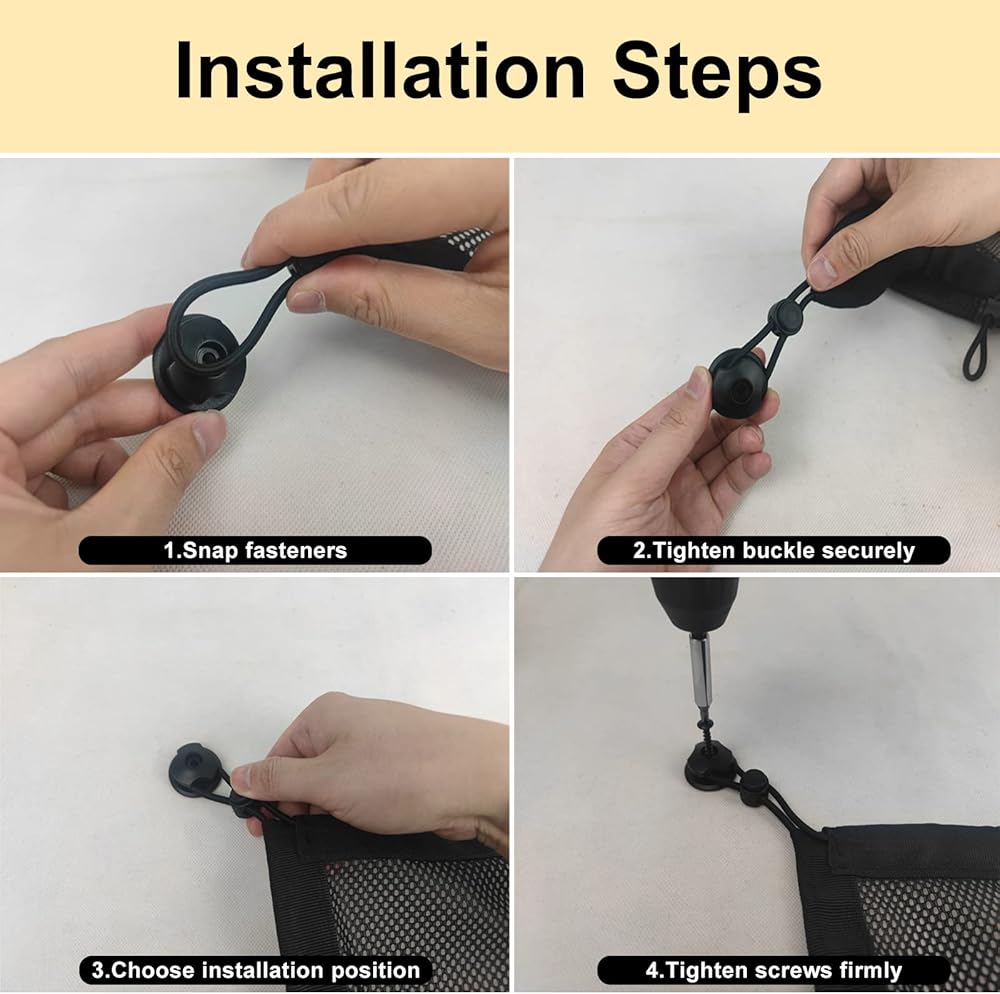 Installation Steps

1.Snap fasteners

2.Tighten buckle securely

3.Choose installation position

4.Tighten screws firmly