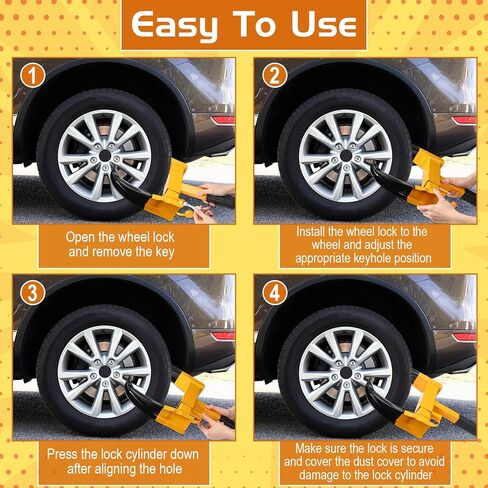 Easy To Use

1

Open the wheel lock and remove the key

2

Install the wheel lock to the wheel and adjust the appropriate keyhole position

3

Press the lock cylinder down after aligning the hole

4

Make sure the lock is secure and cover the dust cover to avoid damage to the lock cylinder