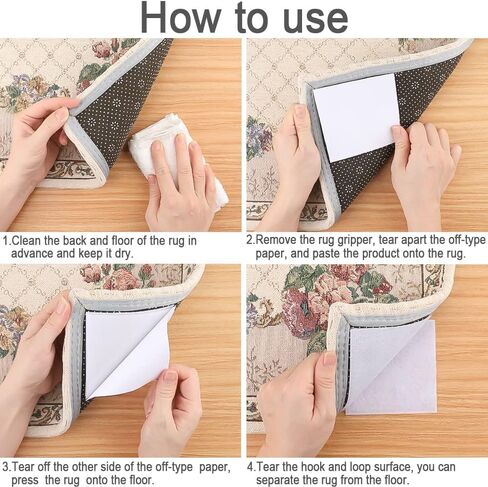 How to use

1.Clean the back and floor of the rug in advance and keep it dry.

2.Remove the rug gripper, tear apart the off-type paper, and paste the product onto the rug.

3.Tear off the other side of the off-type paper, press the rug onto the floor.

4.Tear the hook and loop surface, you can separate the rug from the floor.