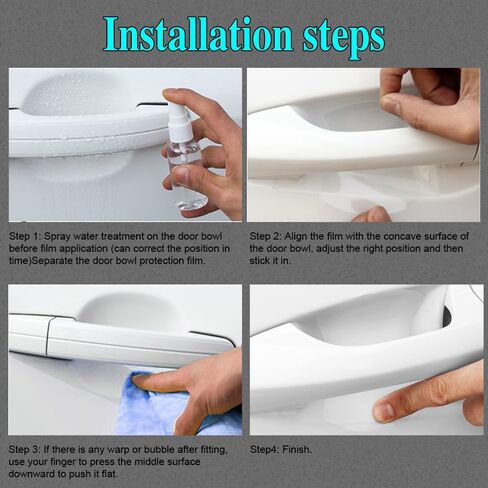 Installation steps

Step 1: Spray water treatment on the door bowl before film application (can correct the position in time)Separate the door bowl protection film.

Step 2: Align the film with the concave surface of the door bowl, adjust the right position and then stick it in.

Step 3: If there is any warp or bubble after fitting, use your finger to press the middle surface downward to push it flat.

Step4: Finish.