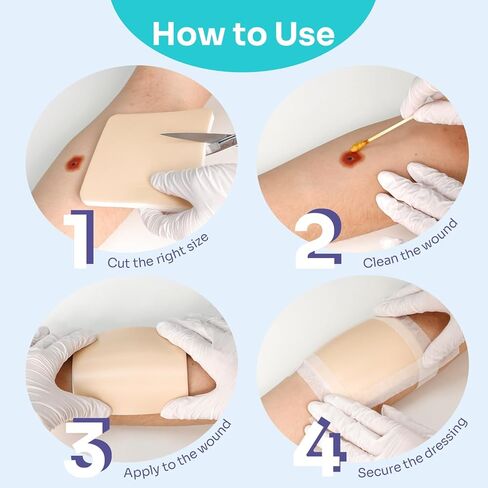 How to Use

1 Cut the right size

2 Clean the wound

3 Apply to the wound

4 Secure the dressing