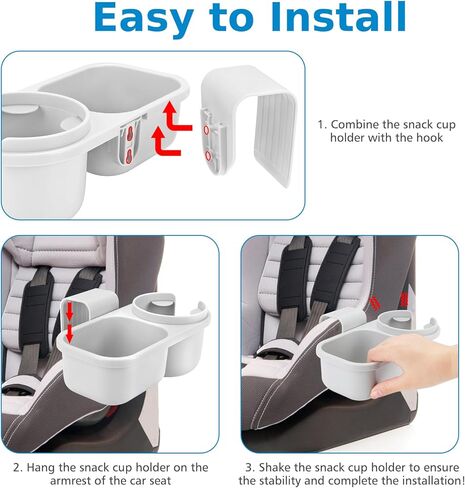 Easy to Install

1. Combine the snack cup holder with the hook

2. Hang the snack cup holder on the armrest of the car seat

3. Shake the snack cup holder to ensure the stability and complete the installation!