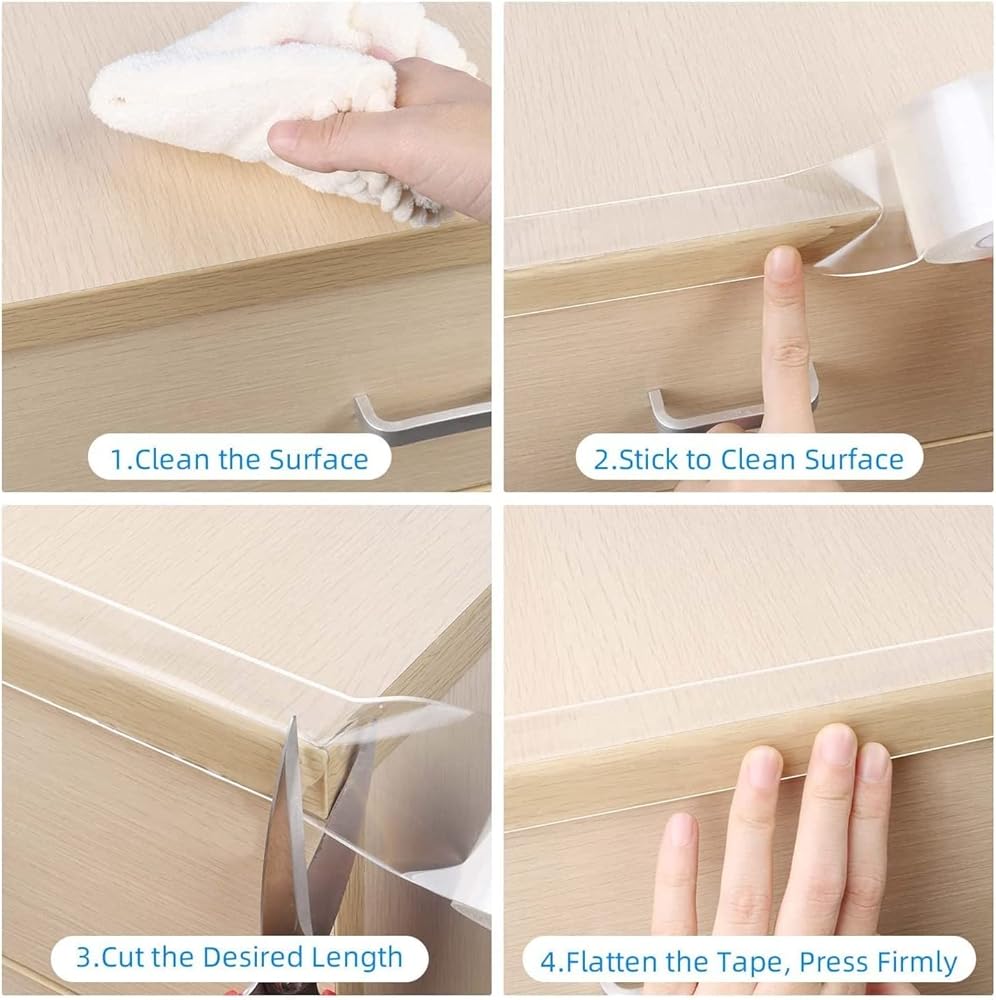 1.Clean the Surface

2.Stick to Clean Surface

3.Cut the Desired Length

4.Flatten the Tape, Press Firmly