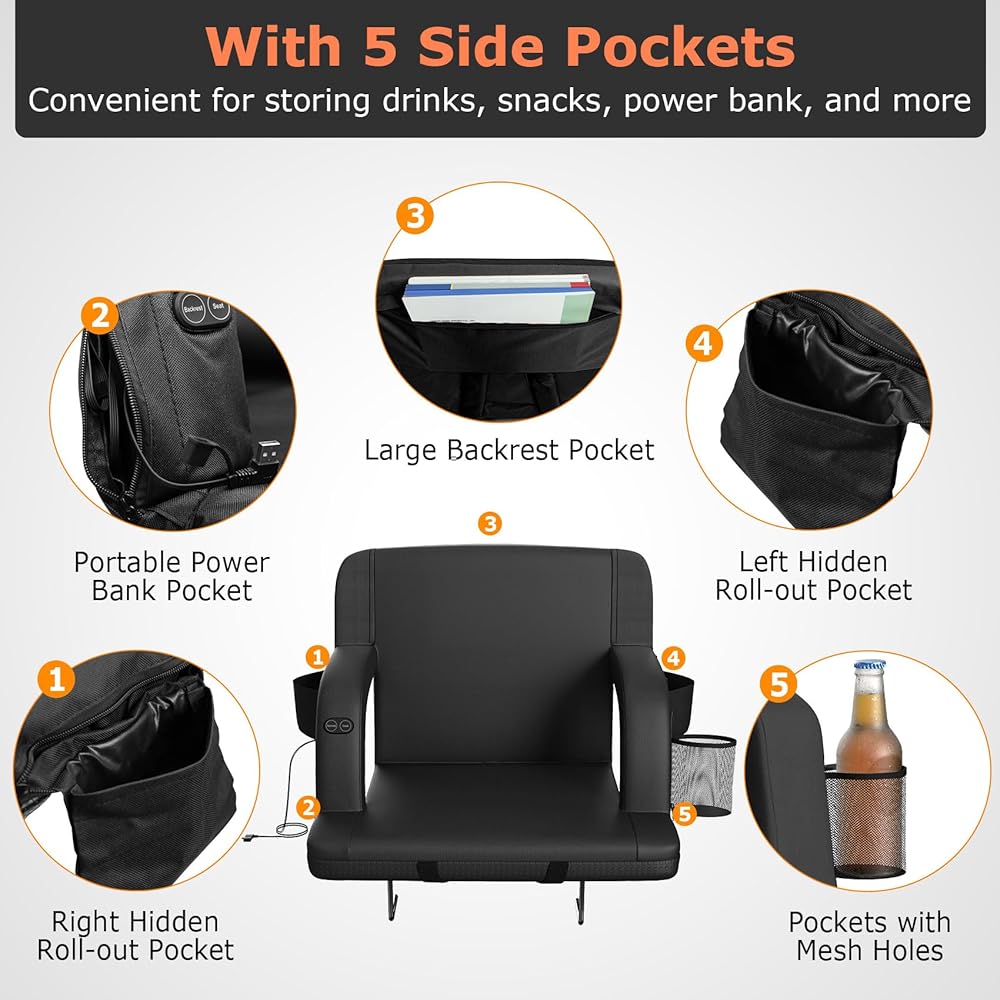 With 5 Side Pockets
Convenient for storing drinks, snacks, power bank, and more

3
Large Backrest Pocket

2
Backrest Seat
Portable Power Bank Pocket

4
Left Hidden Roll-out Pocket

3
1
4
2
5

1
Right Hidden Roll-out Pocket

5
Pockets with Mesh Holes