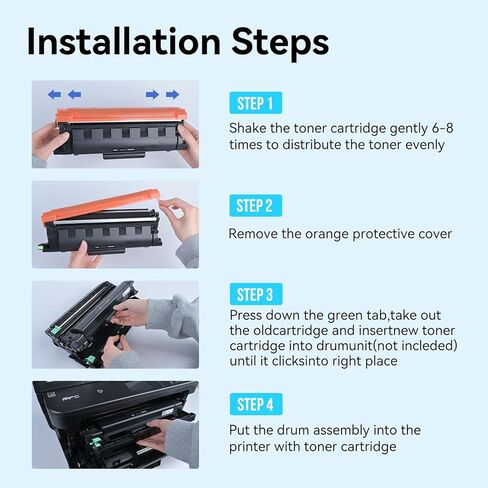 Installation Steps

STEP 1
Shake the toner cartridge gently 6-8 times to distribute the toner evenly

STEP 2
Remove the orange protective cover

STEP 3
Press down the green tab,take out the oldcartridge and insertnew toner cartridge into drumunit(not incleded) until it clicksinto right place

MFC

STEP 4
Put the drum assembly into the printer with toner cartridge