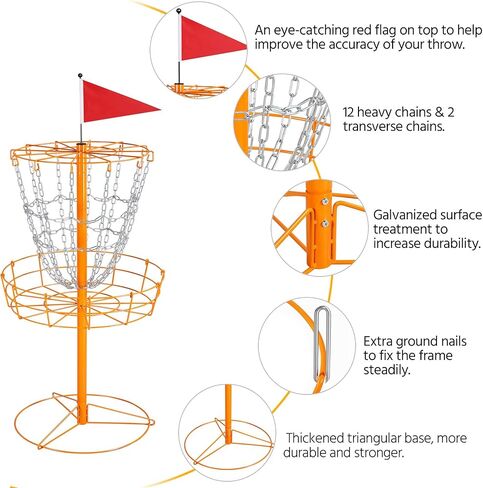 An eye-catching red flag on top to help improve the accuracy of your throw.

12 heavy chains & 2 transverse chains.

Galvanized surface treatment to increase durability.

Extra ground nails to fix the frame steadily.

Thickened triangular base, more durable and stronger.