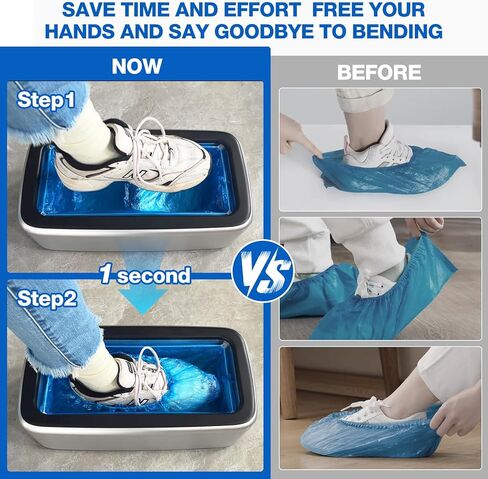 SAVE TIME AND EFFORT FREE YOUR HANDS AND SAY GOODBYE TO BENDING

NOW

Step1

1 second

Step2

VS

BEFORE