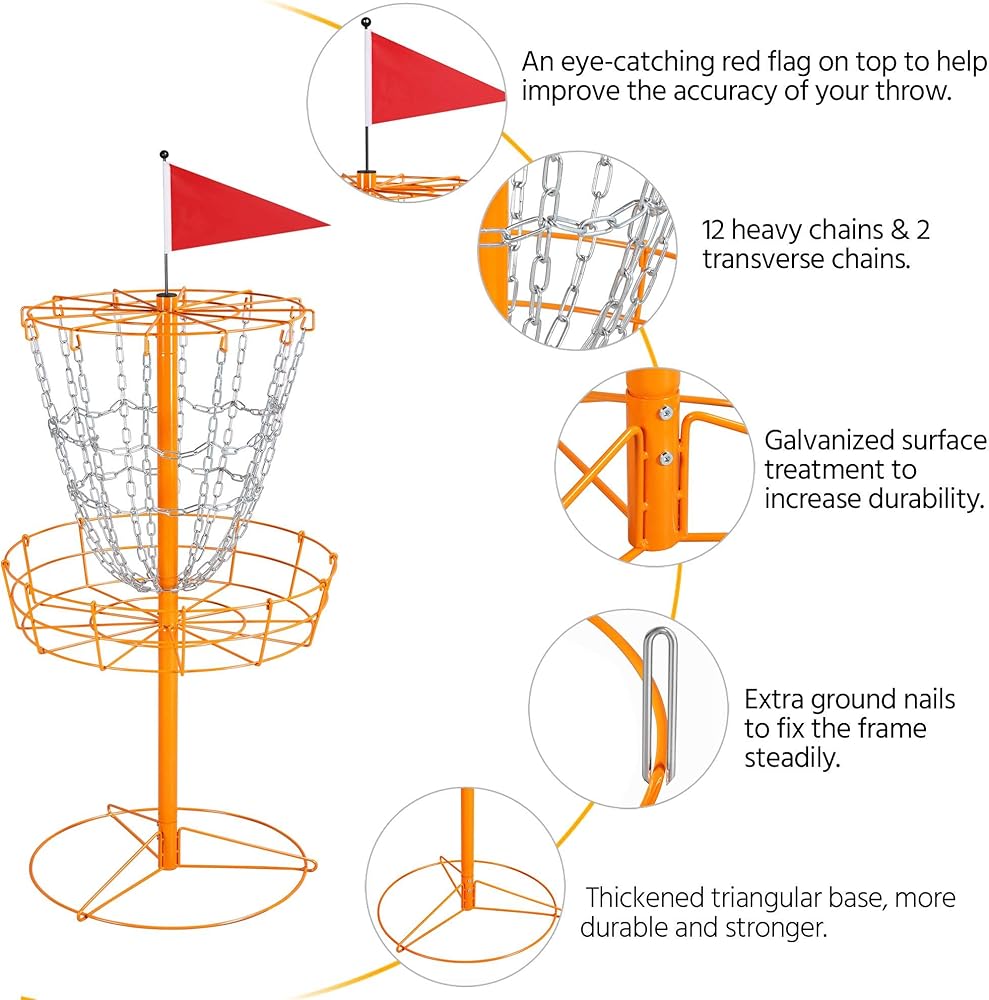 An eye-catching red flag on top to help improve the accuracy of your throw.

12 heavy chains & 2 transverse chains.

Galvanized surface treatment to increase durability.

Extra ground nails to fix the frame steadily.

Thickened triangular base, more durable and stronger.