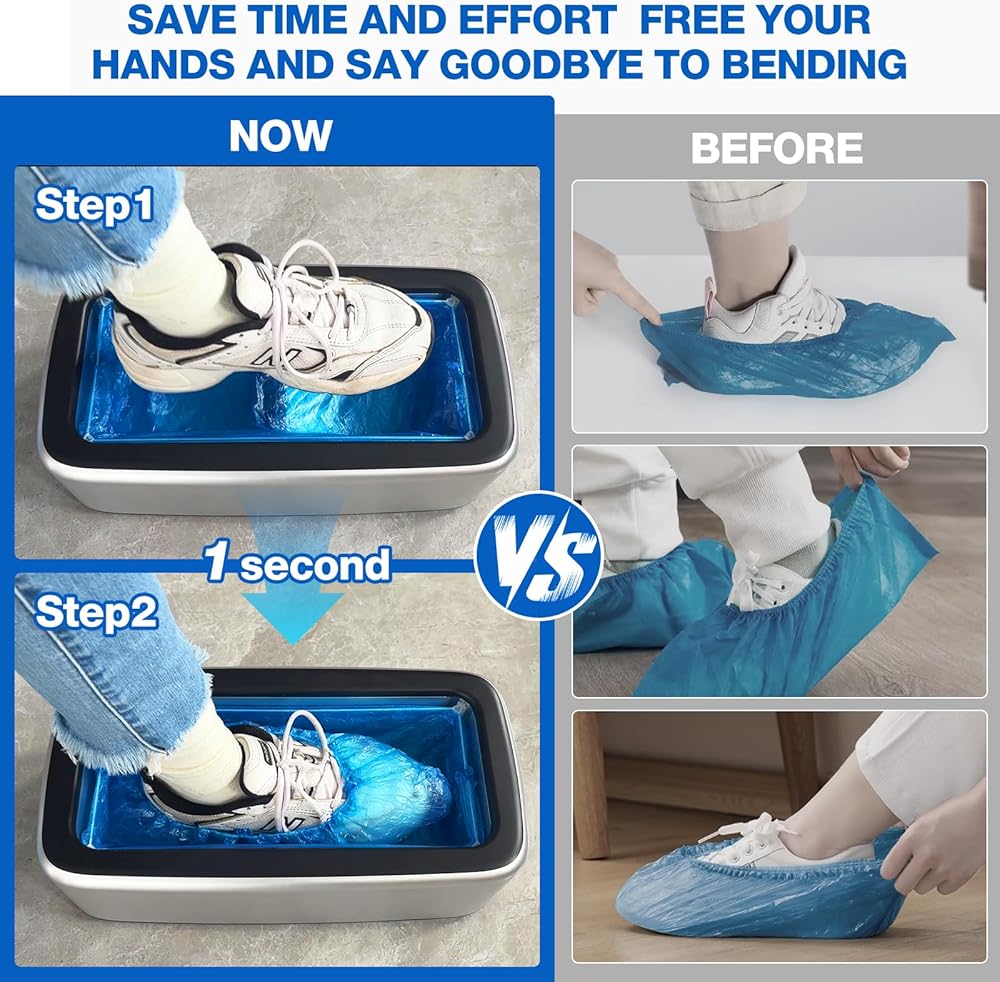 SAVE TIME AND EFFORT FREE YOUR HANDS AND SAY GOODBYE TO BENDING

NOW

Step1

1 second

Step2

VS

BEFORE