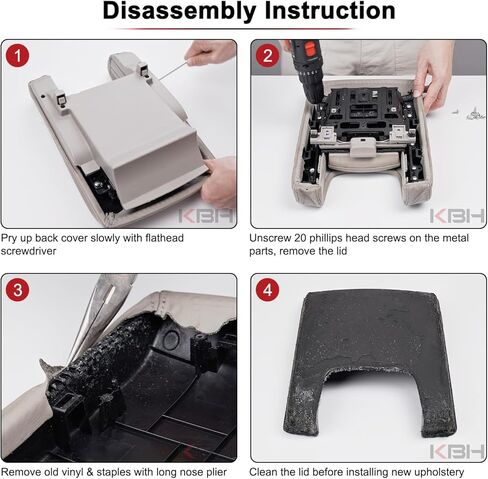 Disassembly Instruction

1

KBH

Pry up back cover slowly with flathead screwdriver

2

KBH

Unscrew 20 phillips head screws on the metal parts, remove the lid

3

Remove old vinyl & staples with long nose plier

4

KBH

Clean the lid before installing new upholstery