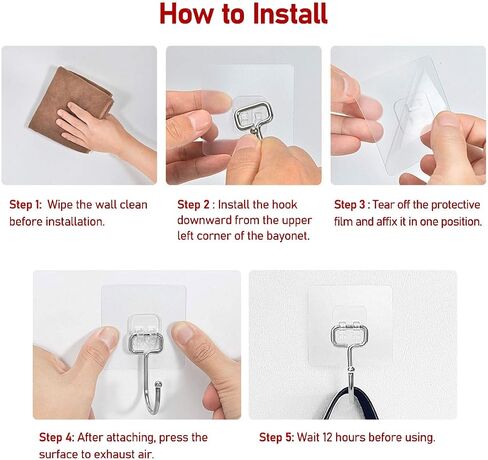 How to Install

Step 1: Wipe the wall clean before installation.

Step 2 : Install the hook downward from the upper left corner of the bayonet.

Step 3 : Tear off the protective film and affix it in one position.

Step 4: After attaching, press the surface to exhaust air.

Step 5: Wait 12 hours before using.