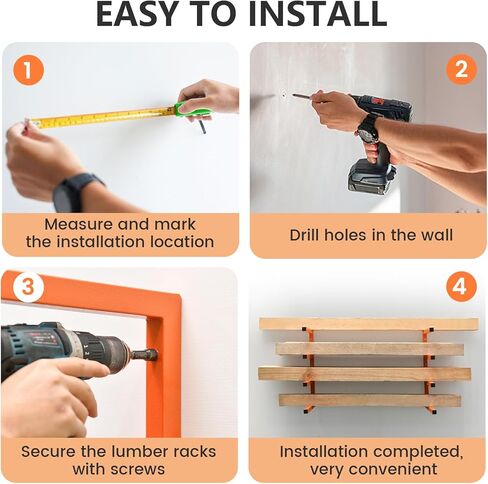 EASY TO INSTALL

1

Measure and mark the installation location

2

Drill holes in the wall

3

Secure the lumber racks with screws

4

Installation completed, very convenient