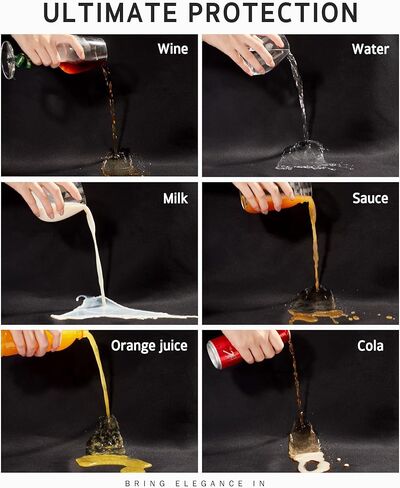 ULTIMATE PROTECTION

Wine

Water

Milk

Sauce

Orange juice

Cola

BRING ELEGANCE IN