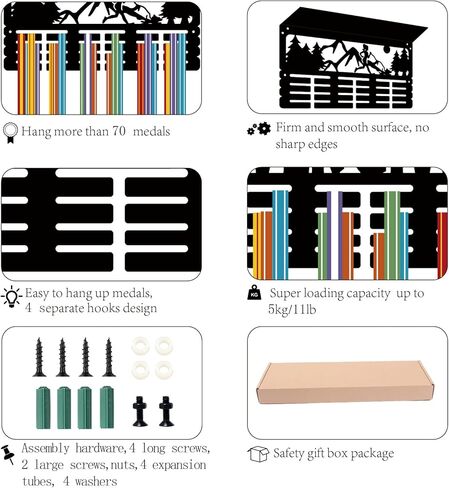 Hang more than 70 medals

Firm and smooth surface, no sharp edges

Easy to hang up medals, 4 separate hooks design

KG

Super loading capacity up to 5kg/11lb

Assembly hardware,4 long screws, 2 large screws,nuts,4 expansion tubes, 4 washers

Safety gift box package