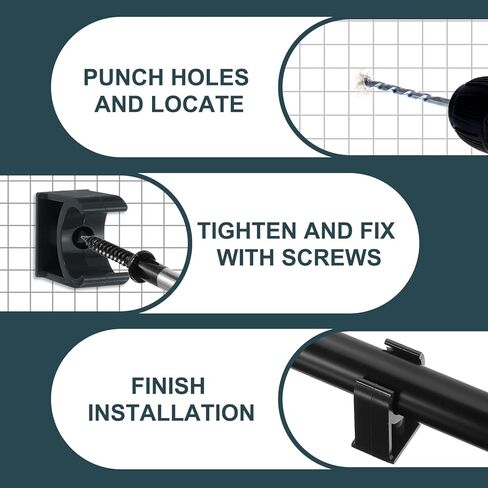 PUNCH HOLES AND LOCATE

TIGHTEN AND FIX WITH SCREWS

FINISH INSTALLATION