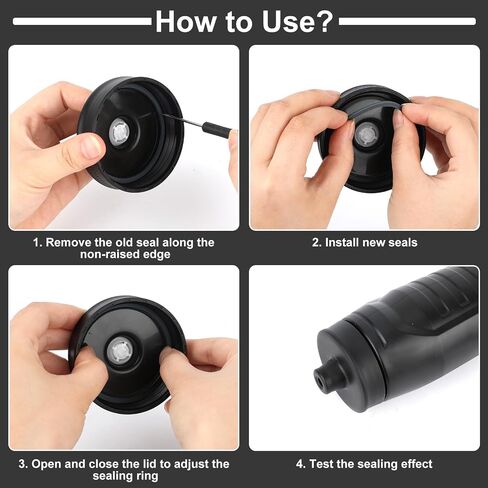 How to Use?

1. Remove the old seal along the non-raised edge

2. Install new seals

3. Open and close the lid to adjust the sealing ring

4. Test the sealing effect