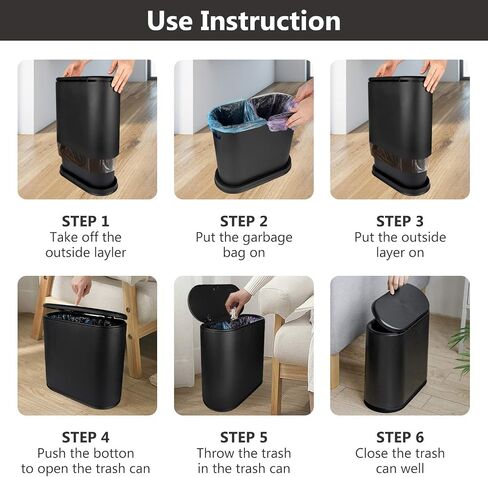 Use Instruction

STEP 1
Take off the outside layler

STEP 2
Put the garbage bag on

STEP 3
Put the outside layer on

STEP 4
Push the botton to open the trash can

STEP 5
Throw the trash in the trash can

STEP 6
Close the trash can well