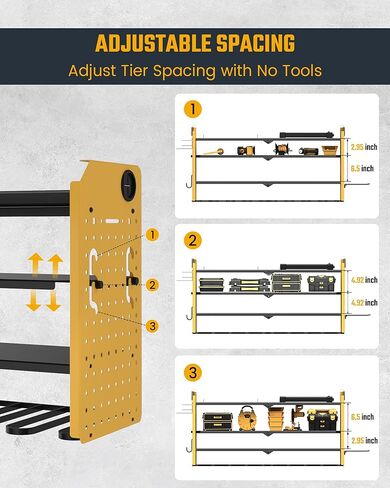 ADJUSTABLE SPACING
Adjust Tier Spacing with No Tools

1
2
3

1
2.95 inch
6.5 inch

2
4.92 inch
4.92 inch

3
6.5 inch
2.95 inch