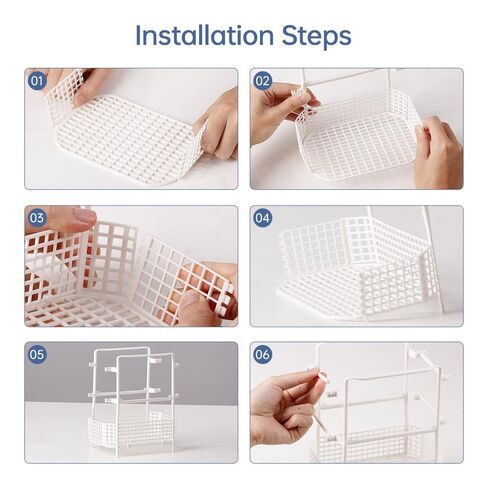 Installation Steps

01

02

03

04

05

06