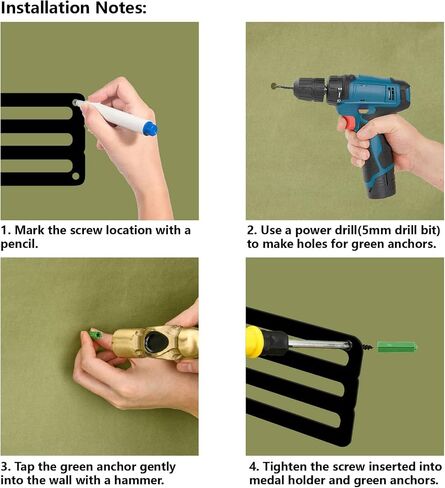 Installation Notes:

1. Mark the screw location with a pencil.

2. Use a power drill(5mm drill bit) to make holes for green anchors.

3. Tap the green anchor gently into the wall with a hammer.

4. Tighten the screw inserted into medal holder and green anchors.