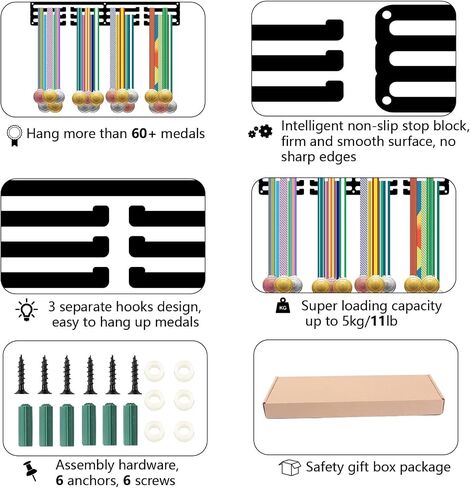 Hang more than 60+ medals

Intelligent non-slip stop block, firm and smooth surface, no sharp edges

3 separate hooks design, easy to hang up medals

KG

Super loading capacity up to 5kg/11lb

Assembly hardware, 6 anchors, 6 screws

Safety gift box package