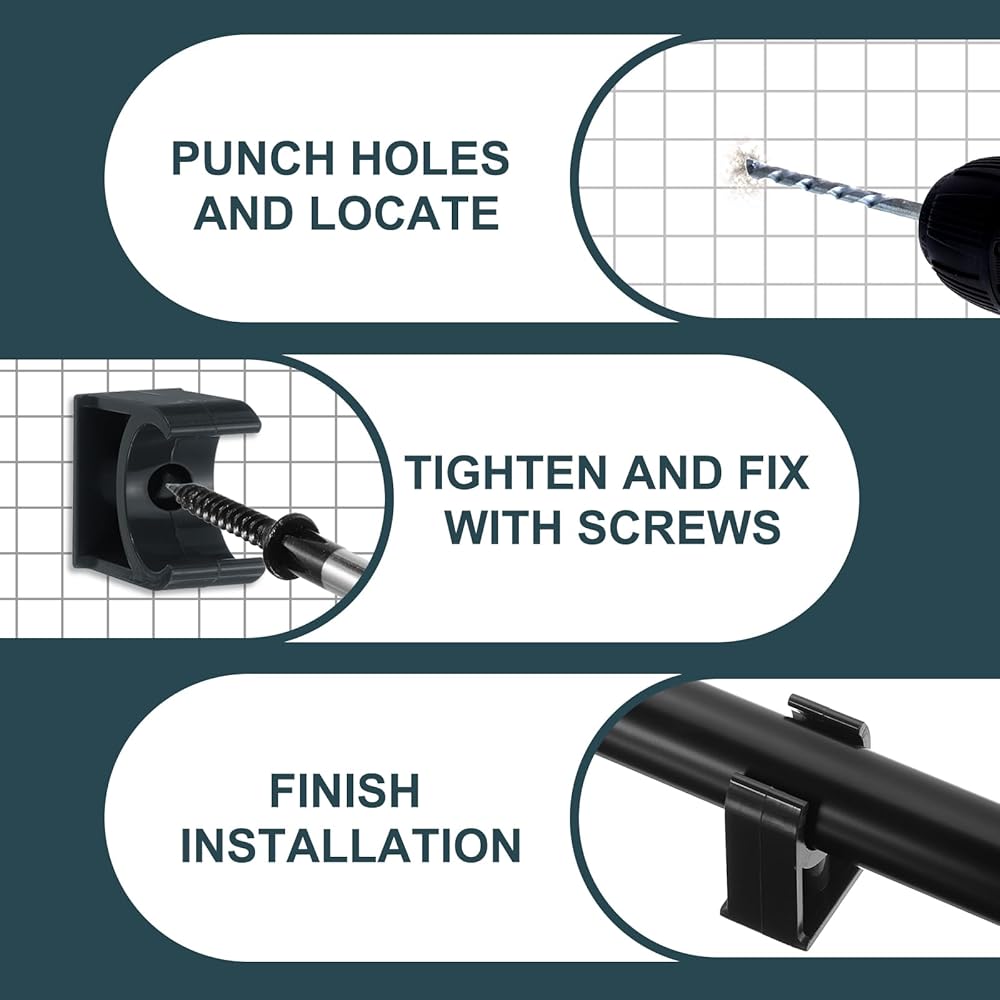 PUNCH HOLES AND LOCATE

TIGHTEN AND FIX WITH SCREWS

FINISH INSTALLATION