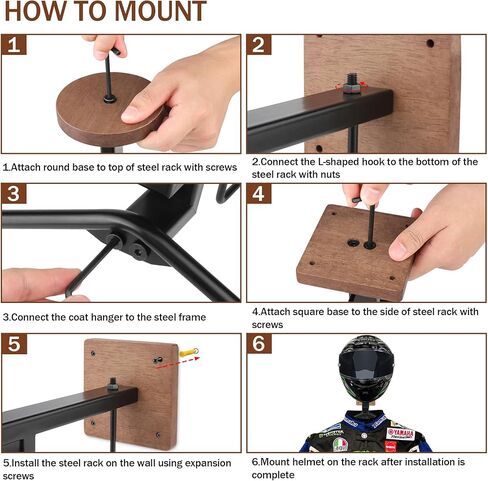 HOW TO MOUNT

1

1.Attach round base to top of steel rack with screws

2

2.Connect the L-shaped hook to the bottom of the steel rack with nuts

3

3.Connect the coat hanger to the steel frame

4

4.Attach square base to the side of steel rack with screws

5

5.Install the steel rack on the wall using expansion screws

6

YAMAHA

6.Mount helmet on the rack after installation is complete