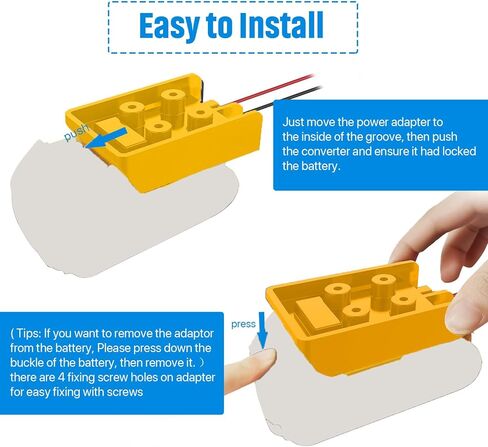 Easy to Install

push

Just move the power adapter to the inside of the groove, then push the converter and ensure it had locked the battery.

press

( Tips: If you want to remove the adaptor from the battery, Please press down the buckle of the battery, then remove it. ) there are 4 fixing screw holes on adapter for easy fixing with screws