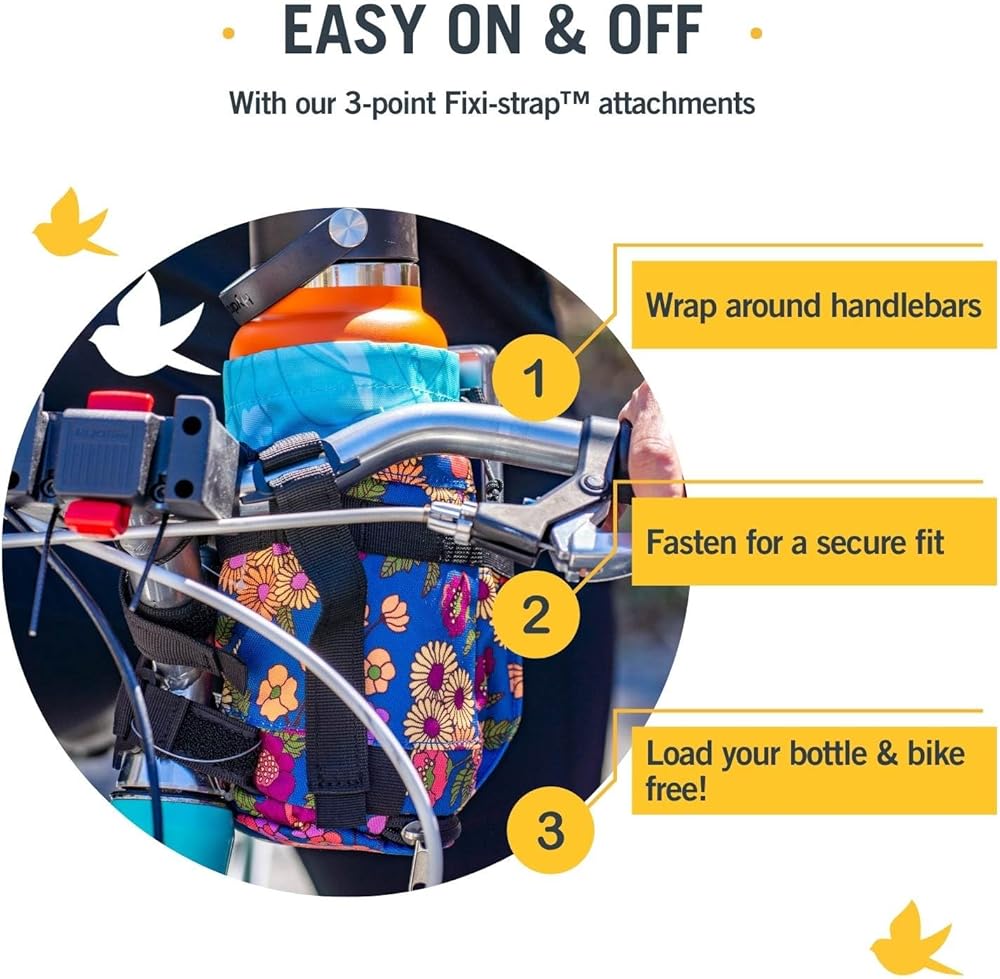 EASY ON & OFF

With our 3-point Fixi-strap™ attachments

1

Wrap around handlebars

2

Fasten for a secure fit

3

Load your bottle & bike free!