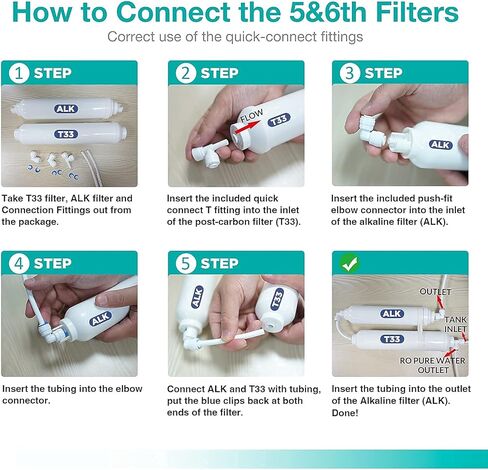 How to Connect the 5&6th Filters

Correct use of the quick-connect fittings

1 STEP

ALK

T33

Take T33 filter, ALK filter and Connection Fittings out from the package.

2 STEP

FLOW

T33

Insert the included quick connect T fitting into the inlet of the post-carbon filter (T33).

3 STEP

ALK

Insert the included push-fit elbow connector into the inlet of the alkaline filter (ALK).

4 STEP

ALK

Insert the tubing into the elbow connector.

5 STEP

ALK

T33

Connect ALK and T33 with tubing, put the blue clips back at both ends of the filter.

OUTLET

ALK

TANK INLET

T33

RO PURE WATER OUTLET

Insert the tubing into the outlet of the Alkaline filter (ALK). Done!