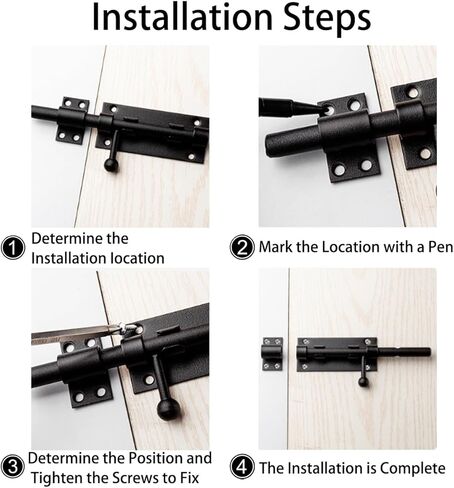 Installation Steps

1 Determine the Installation location

2 Mark the Location with a Pen

3 Determine the Position and Tighten the Screws to Fix

4 The Installation is Complete