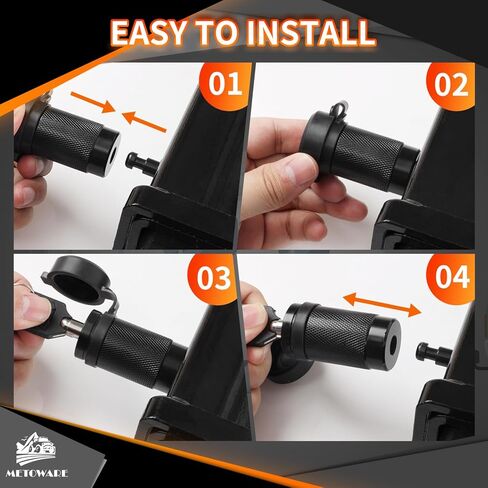 EASY TO INSTALL

01

02

03

04

METOWARE