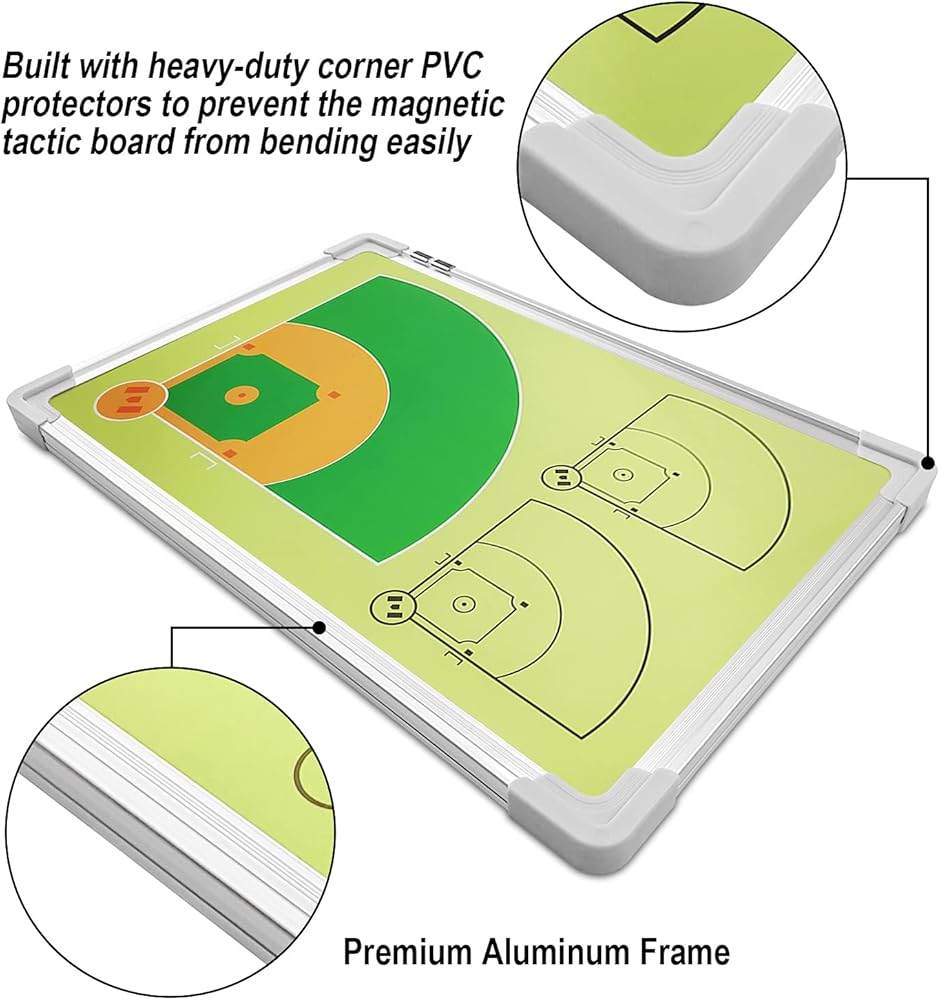 Built with heavy-duty corner PVC protectors to prevent the magnetic tactic board from bending easily

Premium Aluminum Frame