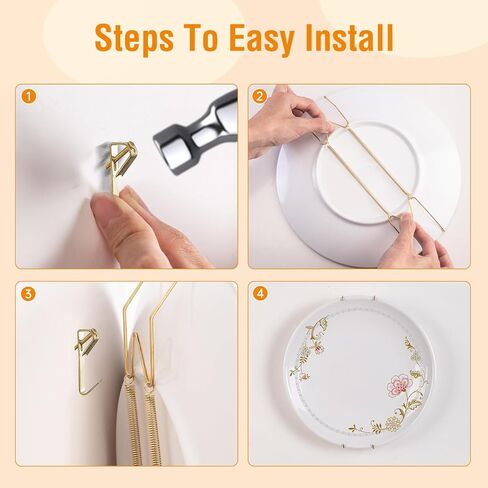 Steps To Easy Install

1

2

3

4