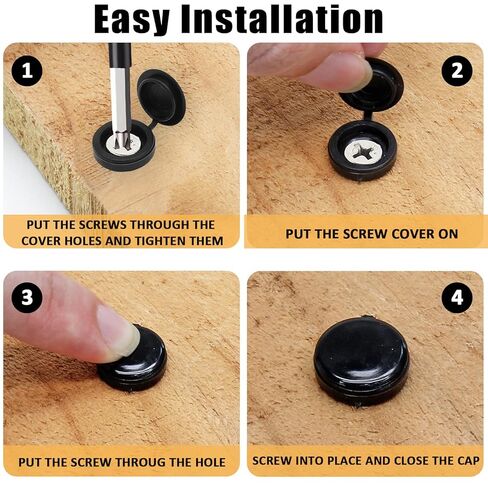 Easy Installation

1

PUT THE SCREWS THROUGH THE COVER HOLES AND TIGHTEN THEM

2

PUT THE SCREW COVER ON

3

PUT THE SCREW THROUG THE HOLE

4

SCREW INTO PLACE AND CLOSE THE CAP