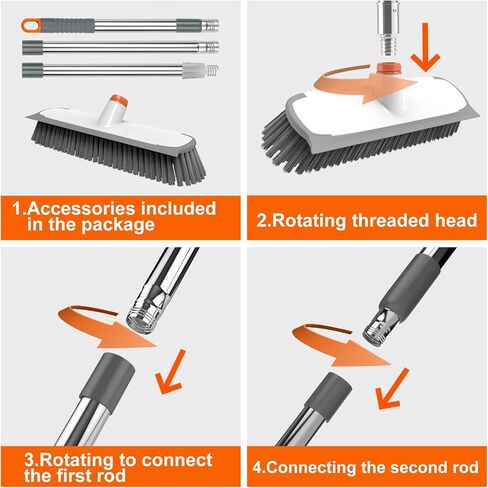 1.Accessories included in the package

2.Rotating threaded head

3.Rotating to connect the first rod

4.Connecting the second rod