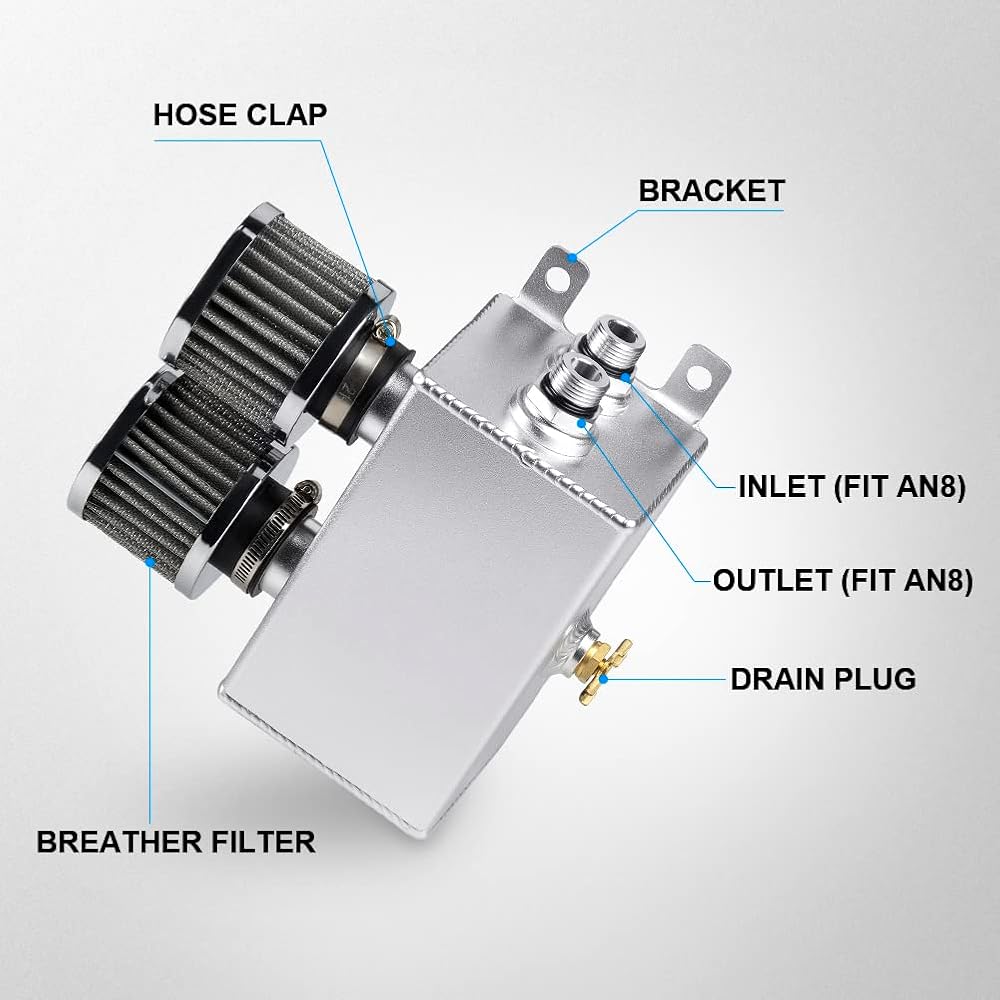 HOSE CLAP

BRACKET

INLET (FIT AN8)

OUTLET (FIT AN8)

DRAIN PLUG

BREATHER FILTER