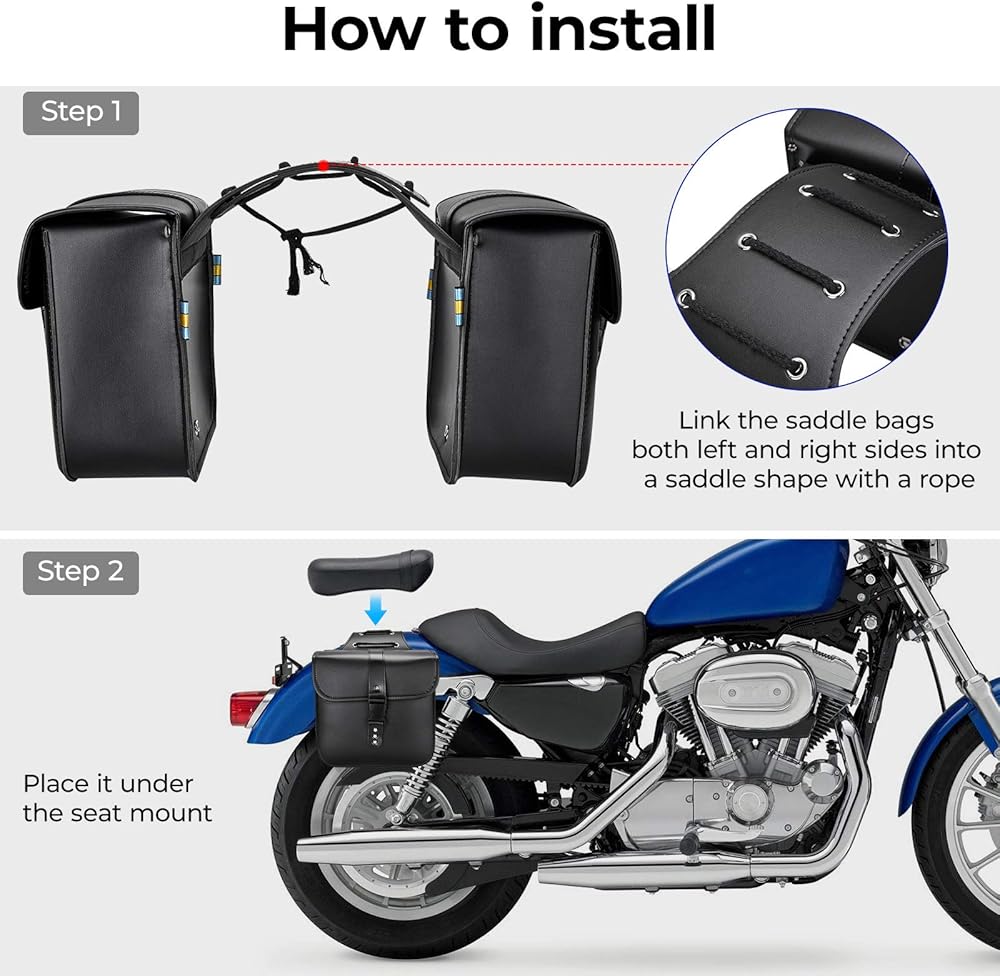 How to install

Step 1

Link the saddle bags both left and right sides into a saddle shape with a rope

Step 2

Place it under the seat mount