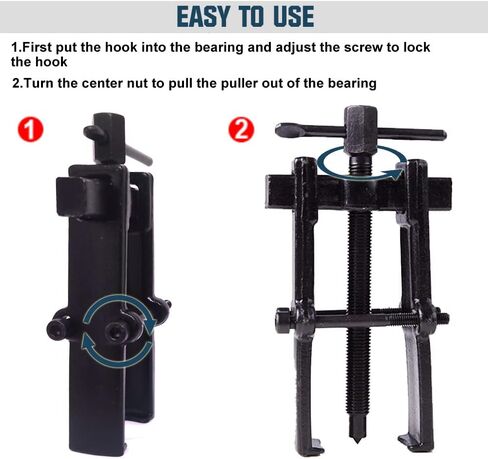 EASY TO USE

1.First put the hook into the bearing and adjust the screw to lock the hook

2.Turn the center nut to pull the puller out of the bearing

1

2